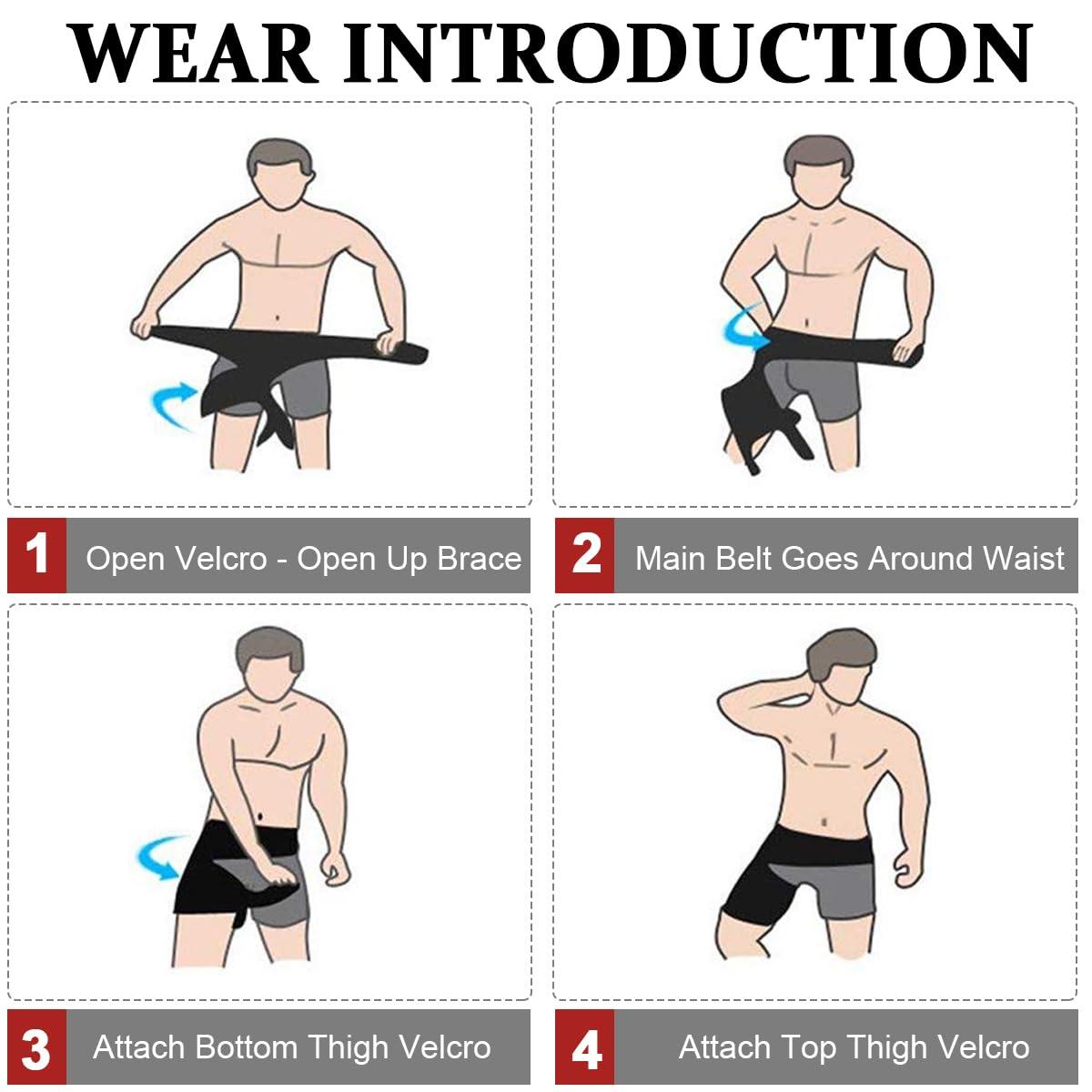 WEAR INTRODUCTION

1 Open Velcro - Open Up Brace

2 Main Belt Goes Around Waist

3 Attach Bottom Thigh Velcro

4 Attach Top Thigh Velcro